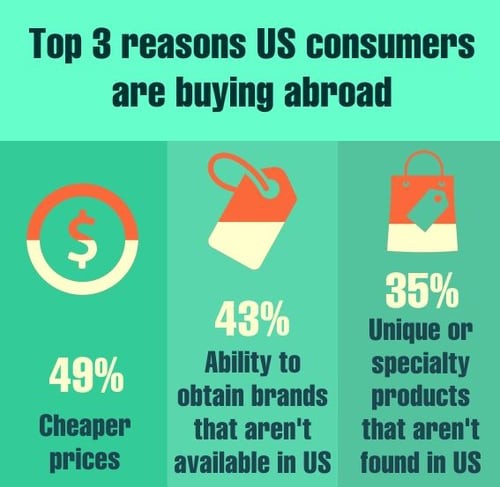 Top 3 reasons US consumers are buying abroad

$

49%

Cheaper prices

43%

Ability to obtain brands that aren't available in US

35%

Unique or specialty products that aren't found in US